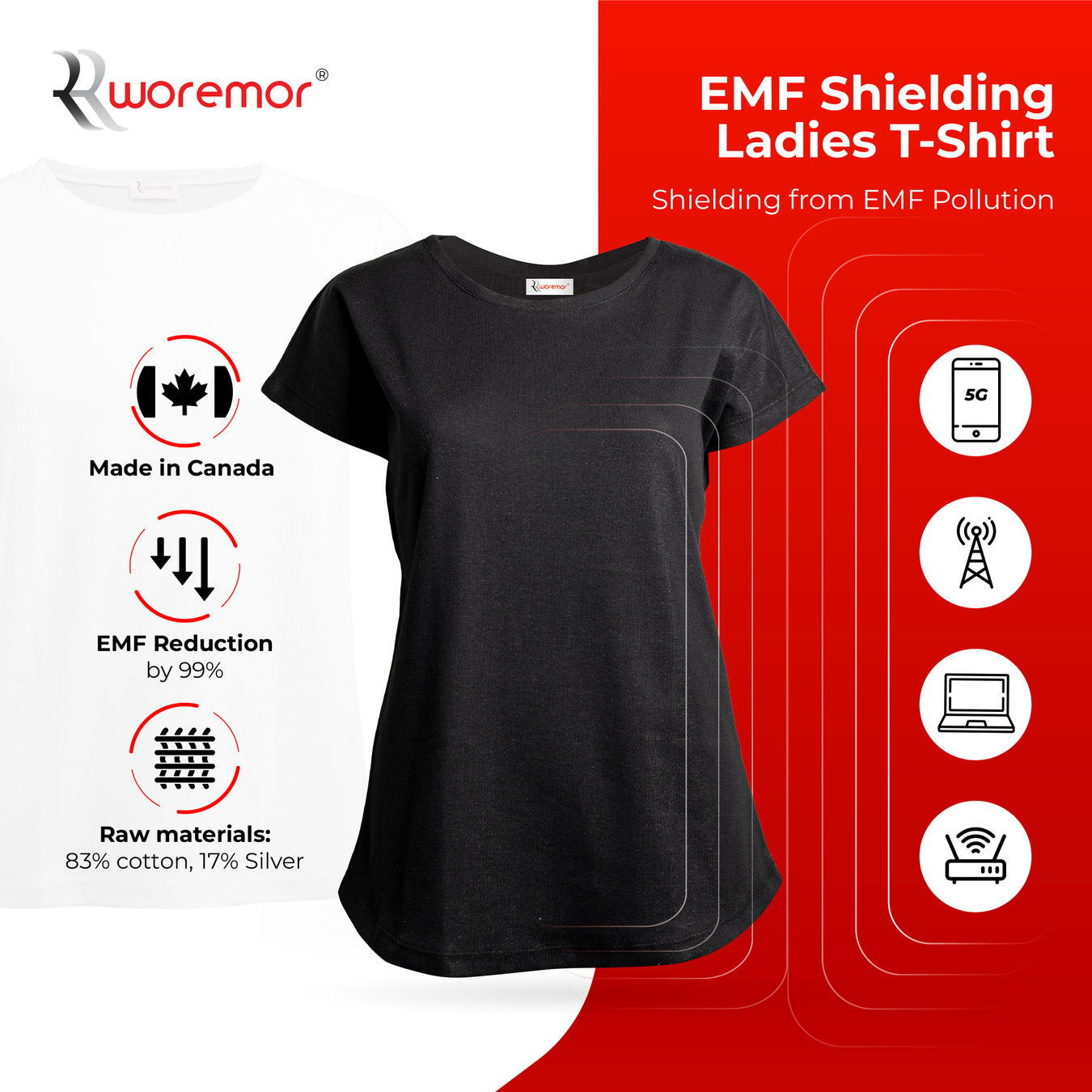 woremor®

EMF Shielding Ladies T-Shirt

Shielding from EMF Pollution

woremor

woremor

Made in Canada

EMF Reduction by 99%

Raw materials: 83% cotton, 17% Silver

5G