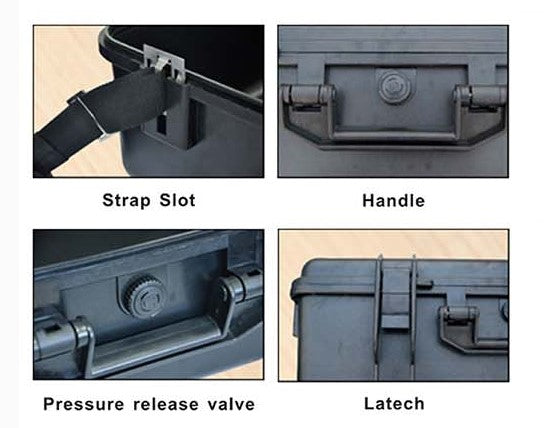 Strap Slot

Handle

Pressure release valve

Latech